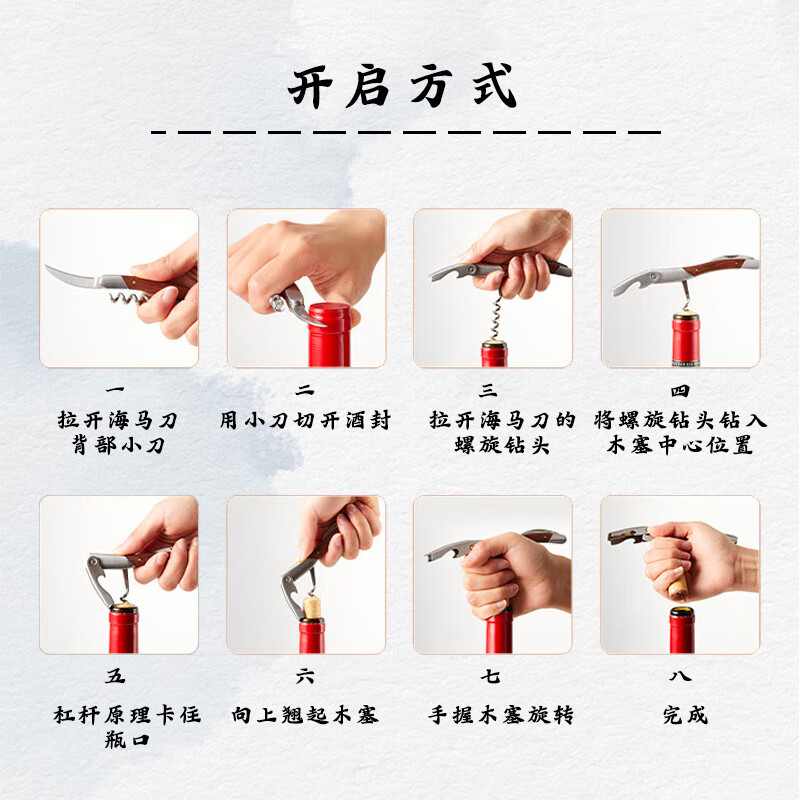 开启方式

一
拉开海马刀背部小刀

二
用小刀切开酒封

三
拉开海马刀的螺旋钻头

四
将螺旋钻头钻入木塞中心位置

五
杠杆原理卡住瓶口

六
向上翘起木塞

七
手握木塞旋转

八
完成